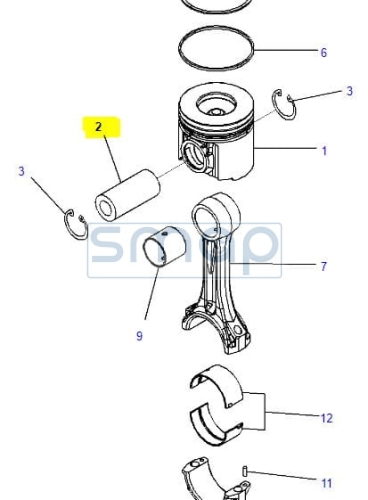 6
3
2
1
3
smap
7
9
12
11