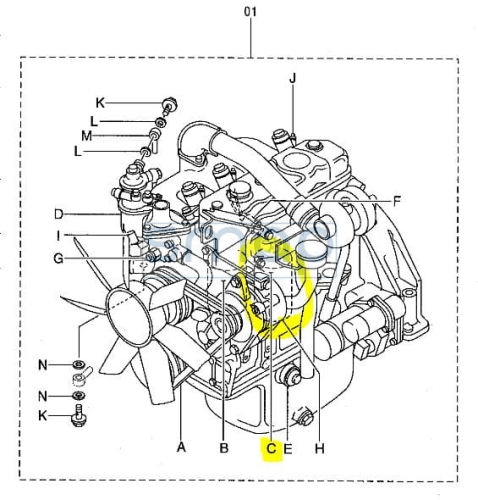 01

J

K

L

M

L

F

D

I

G

N

N

K

A

B

C

E

H