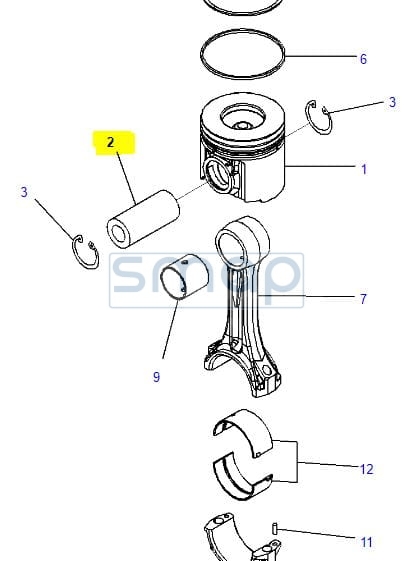 6
3
2
1
3
smap
7
9
12
11